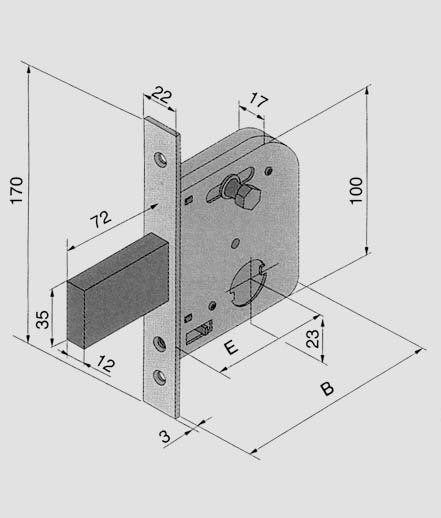 170
22
17
100
72
35
12
E
23
B
3