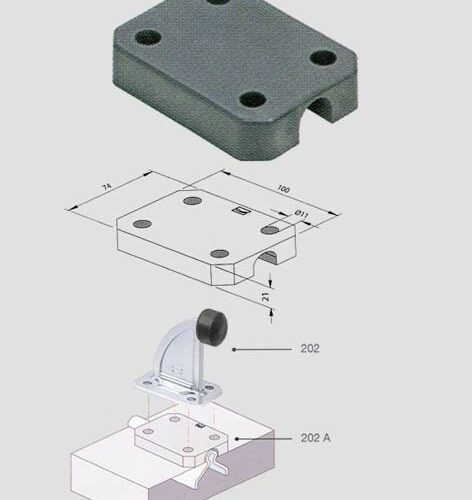 74

100

Ø11

21

202

202 A