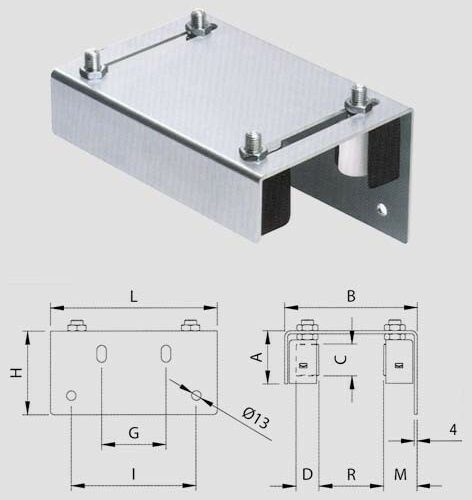 L
H
G
I
Ø13
B
A
C
4
D
R
M