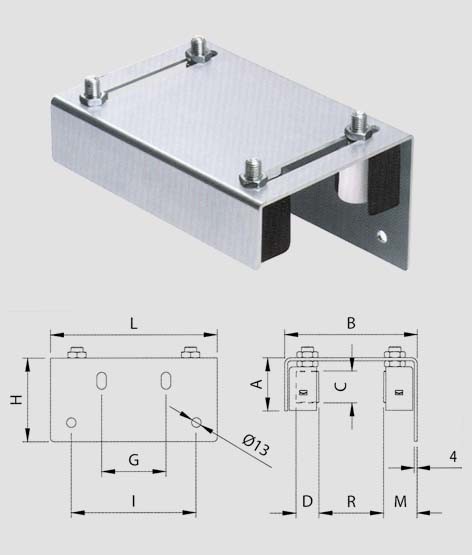 L
H
G
I
Ø13
B
A
C
4
D
R
M