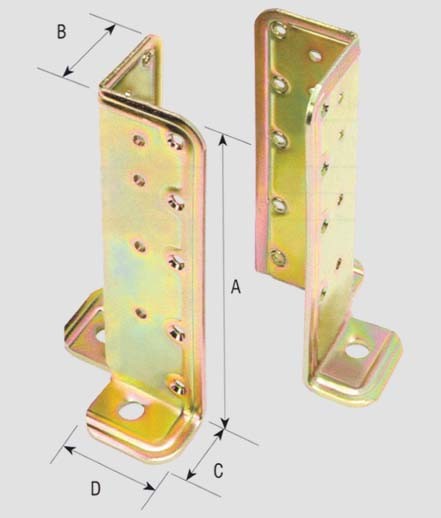 B
A
C
D