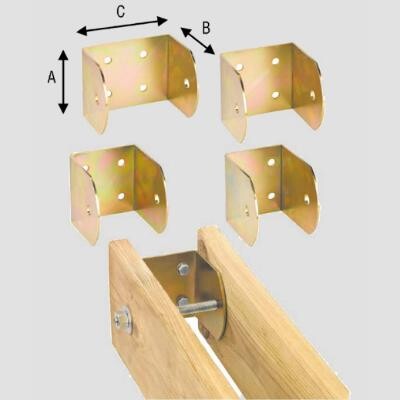 C
B
A