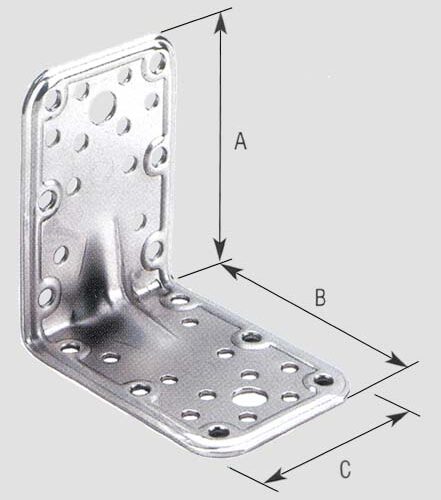 A

B

C