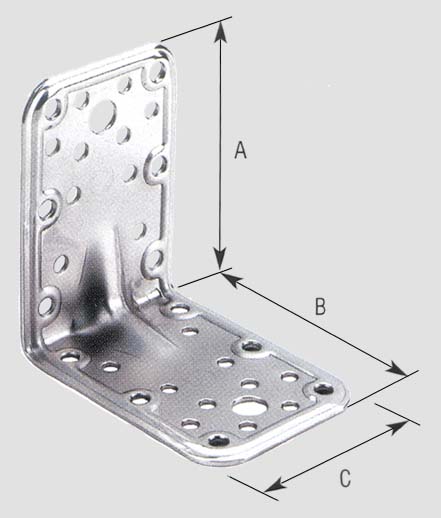 A
B
C