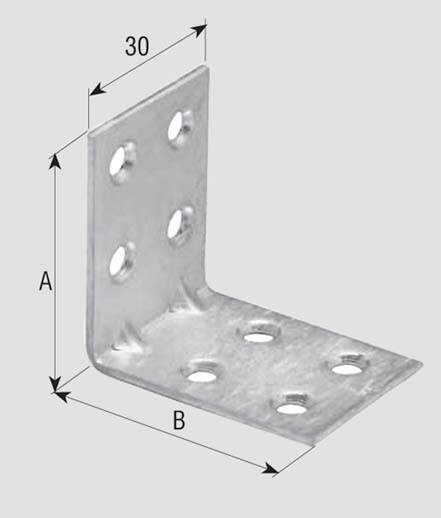 30

A

B